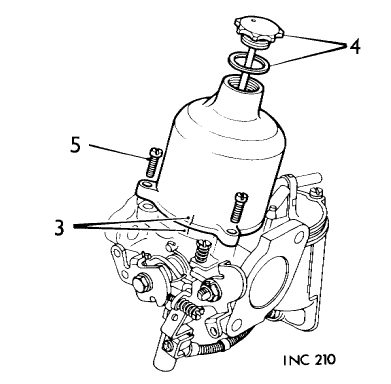 4

5

3

INC 210