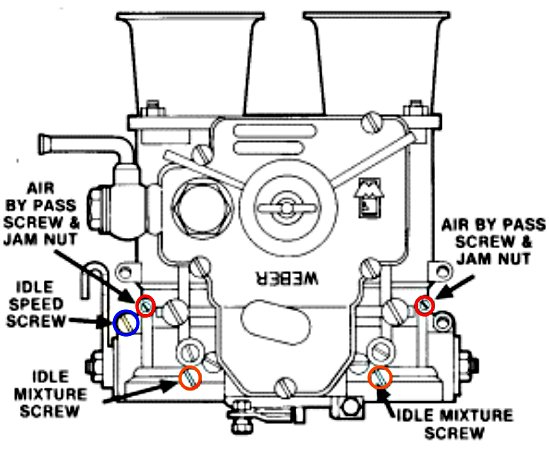 AIR BY PASS SCREW & JAM NUT

IDLE SPEED SCREW

IDLE MIXTURE SCREW

WEBER

AIR BY PASS SCREW & JAM NUT

IDLE MIXTURE SCREW