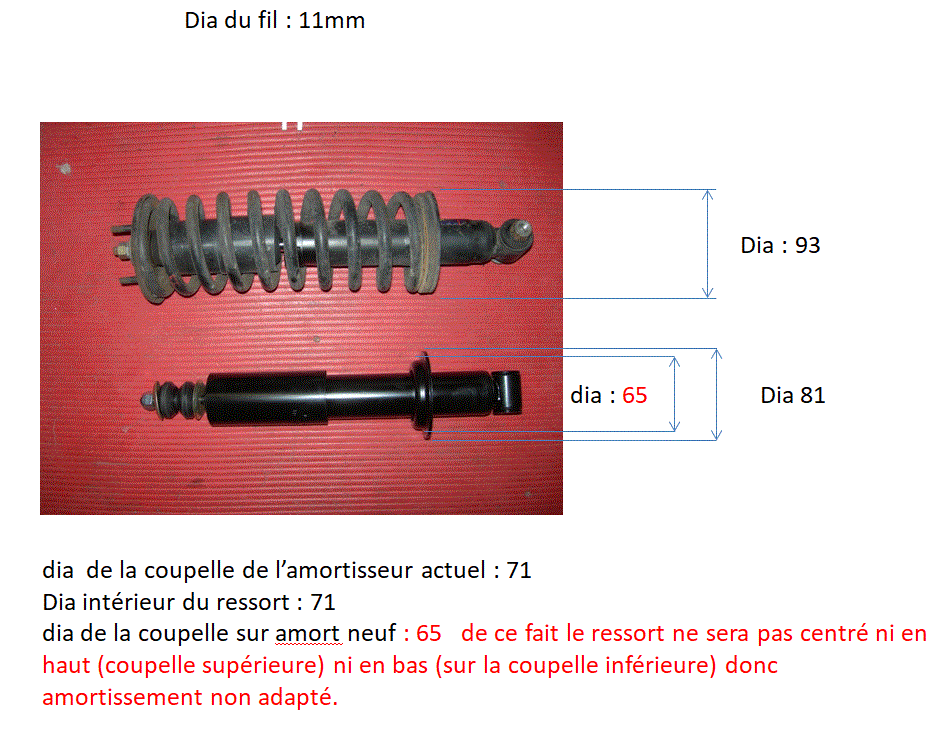 Dia du fil : 11mm

Dia : 93

dia : 65

Dia 81

dia de la coupelle de l'amortisseur actuel : 71
Dia intérieur du ressort : 71
dia de la coupelle sur amort neuf : 65 de ce fait le ressort ne sera pas centré ni en haut (coupelle supérieure) ni en bas (sur la coupelle inférieure) donc amortissement non adapté.