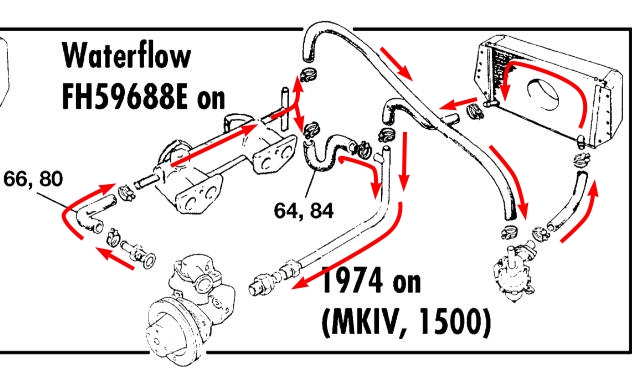 Waterflow
FH59688E on

66, 80

64, 84

1974 on
(MKIV, 1500)