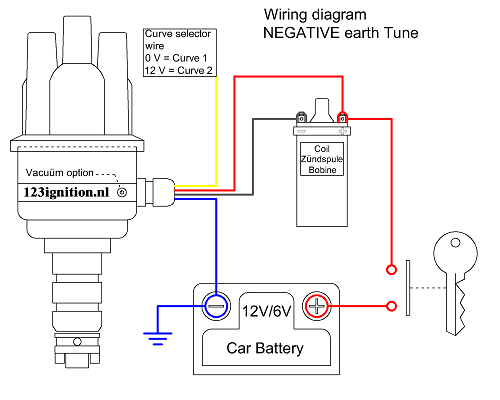 Wiring diagram
NEGATIVE earth Tune

Curve selector wire
0 V = Curve 1
12 V = Curve 2

Vacuüm option

123ignition.nl

Coil
Zündspule
Bobine

12V/6V

Car Battery